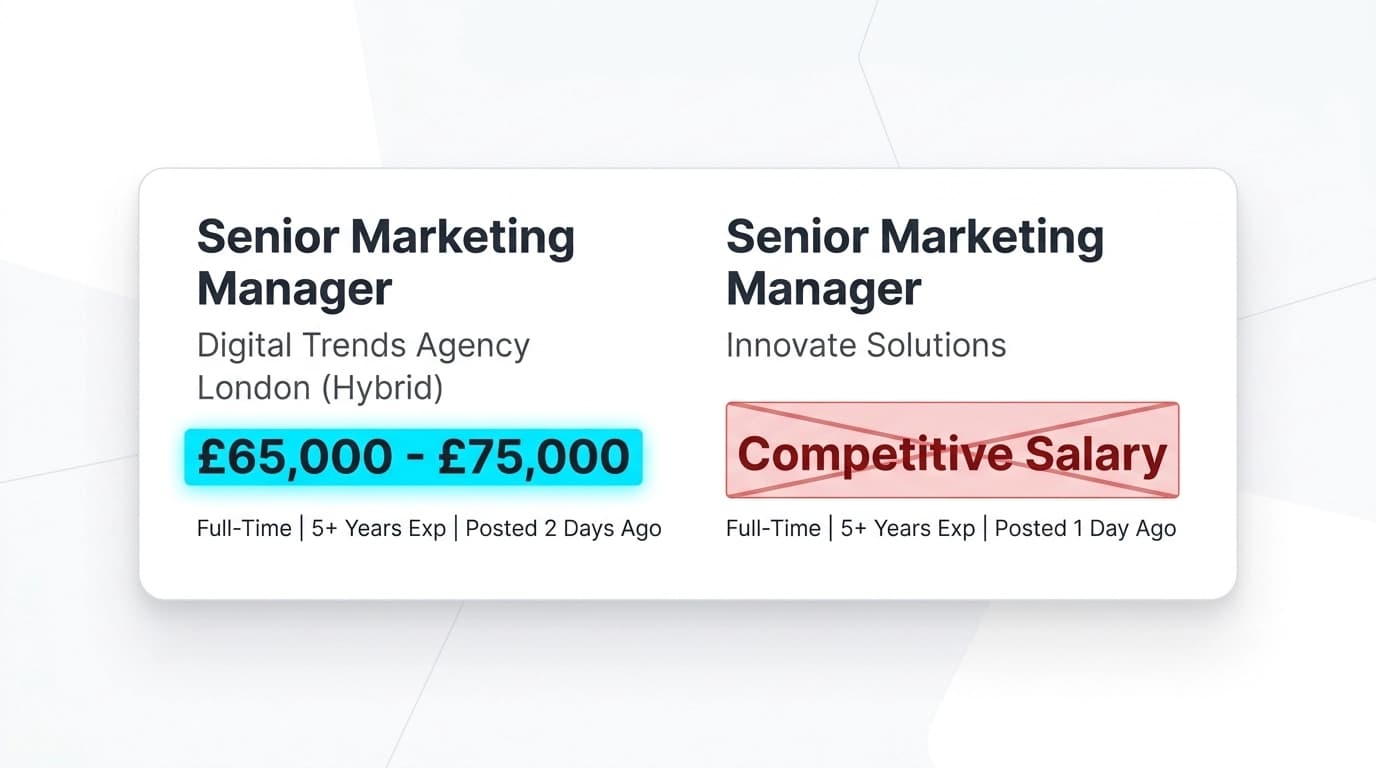 Senior Marketing Manager

Digital Trends Agency
London (Hybrid)

£65,000 - £75,000

Full-Time | 5+ Years Exp | Posted 2 Days Ago

Senior Marketing Manager

Innovate Solutions

Competitive Salary

Full-Time | 5+ Years Exp | Posted 1 Day Ago